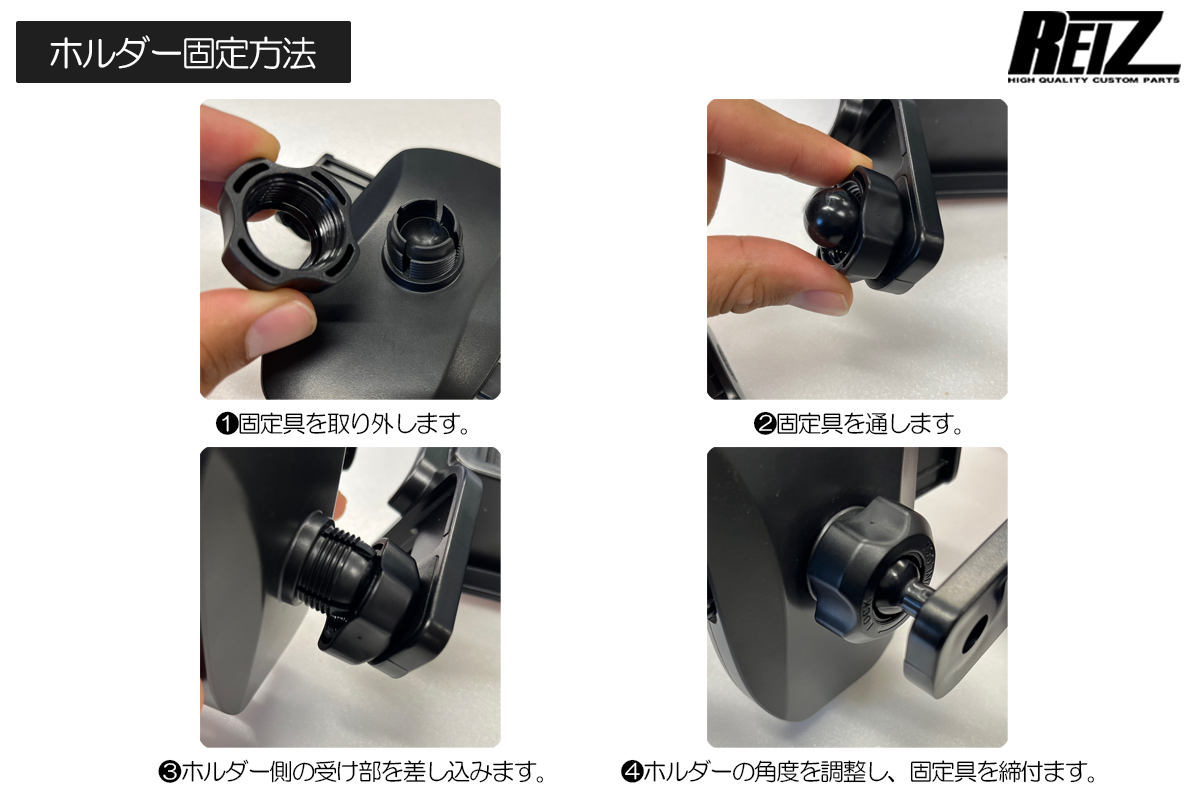 ホルダー固定方法

REIZ
HIGH QUALITY CUSTOM PARTS

❶固定具を取り外します。

❷固定具を通します。

❸ホルダー側の受け部を差し込みます。

❹ホルダーの角度を調整し、固定具を締付ます。