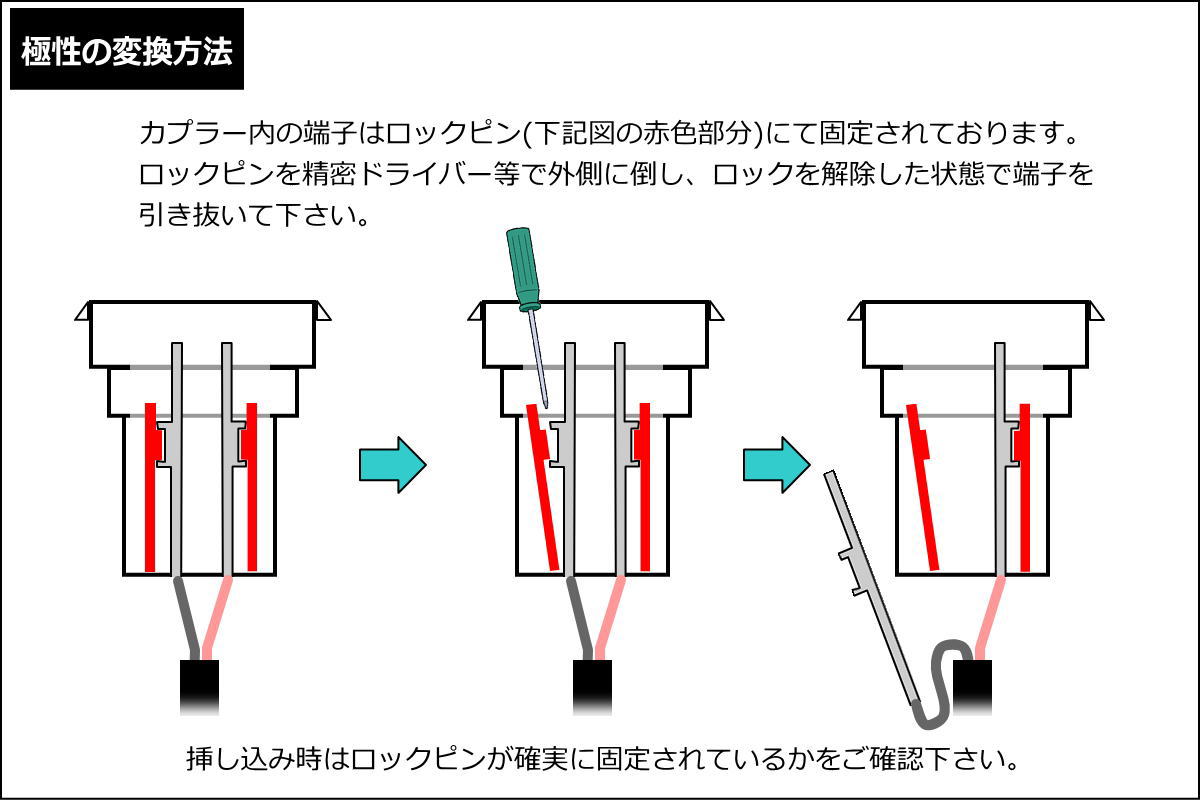 極性の変換方法

カプラー内の端子はロックピン(下記図の赤色部分)にて固定されております。ロックピンを精密ドライバー等で外側に倒し、ロックを解除した状態で端子を引き抜いて下さい。

挿し込み時はロックピンが確実に固定されているかをご確認下さい。